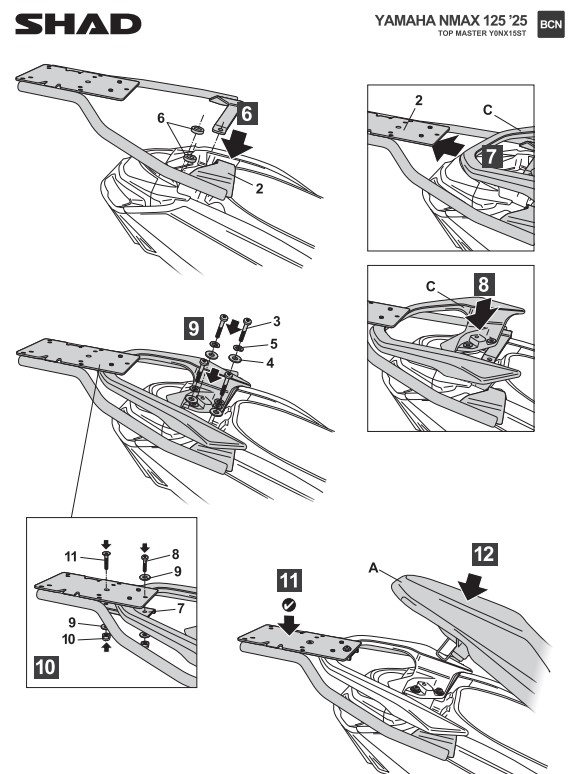 SHAD

YAMAHA NMAX 125 '25
TOP MASTER Y0NX15ST

BCN

6
6
2

2
C
7

C
8

9
3
5
4

11
8
9
7
9
10
10

11
A
12