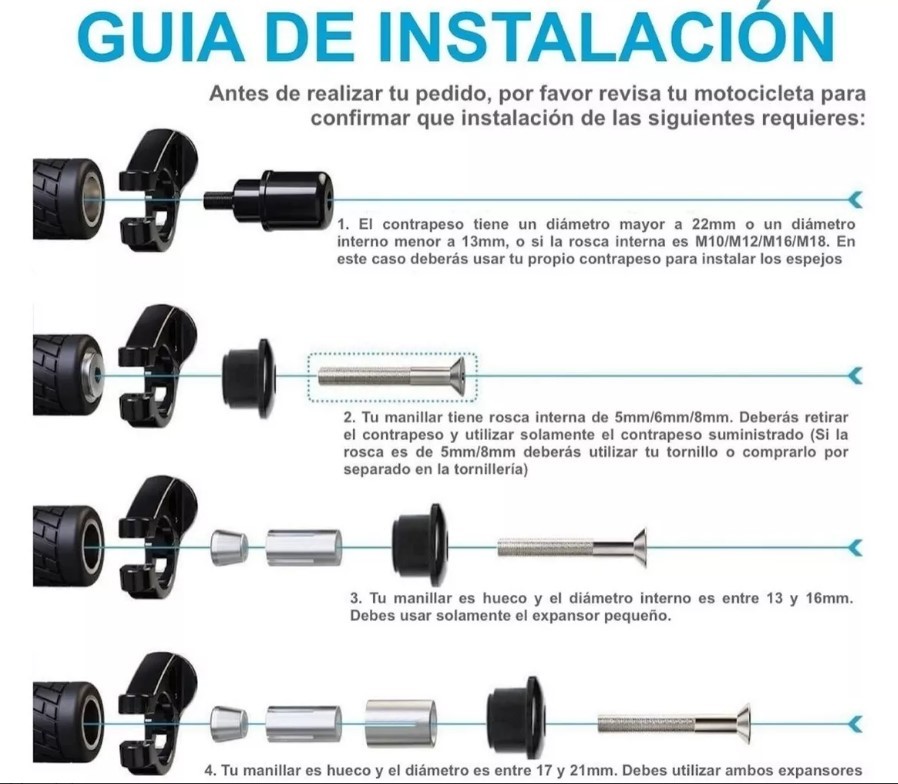 GUIA DE INSTALACIÓN

Antes de realizar tu pedido, por favor revisa tu motocicleta para confirmar que instalación de las siguientes requieres:

1. El contrapeso tiene un diámetro mayor a 22mm o un diámetro interno menor a 13mm, o si la rosca interna es M10/M12/M16/M18. En este caso deberás usar tu propio contrapeso para instalar los espejos

2. Tu manillar tiene rosca interna de 5mm/6mm/8mm. Deberás retirar el contrapeso y utilizar solamente el contrapeso suministrado (Si la rosca es de 5mm/8mm deberás utilizar tu tornillo o comprarlo por separado en la tornillería)

3. Tu manillar es hueco y el diámetro interno es entre 13 y 16mm. Debes usar solamente el expansor pequeño.

4. Tu manillar es hueco y el diámetro es entre 17 y 21mm. Debes utilizar ambos expansores