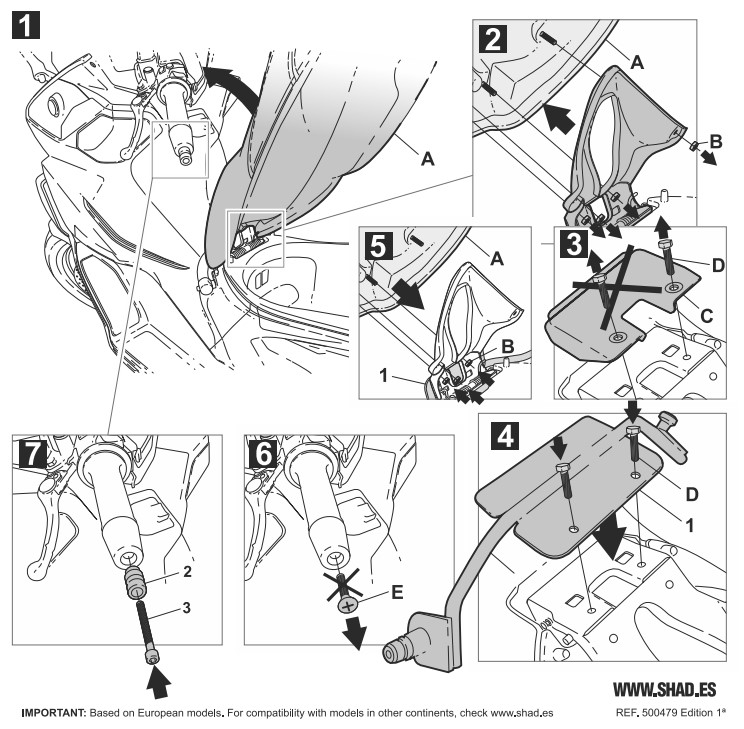 1

A

2

A

B

5

A

B

1

3

D

C

4

D

1

7

2

3

6

E

WWW.SHAD.ES

IMPORTANT: Based on European models. For compatibility with models in other continents, check www.shad.es

REF. 500479 Edition 1ª