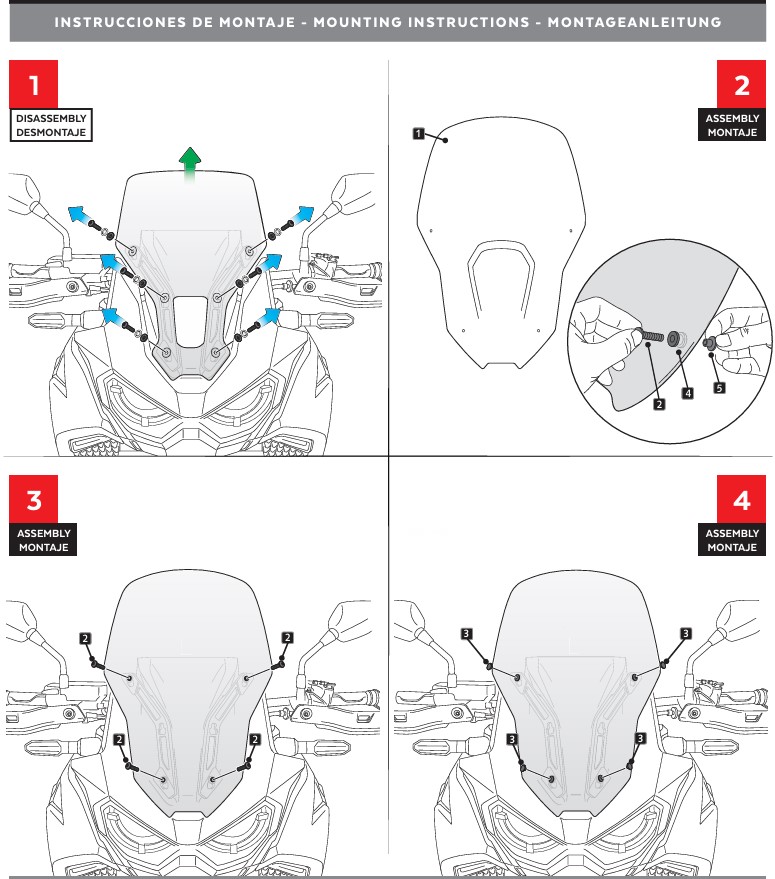 INSTRUCCIONES DE MONTAJE - MOUNTING INSTRUCTIONS - MONTAGEANLEITUNG

1
DISASSEMBLY
DESMONTAJE

2
ASSEMBLY
MONTAJE

1

2
4
5

3
ASSEMBLY
MONTAJE

2
2
2
2

4
ASSEMBLY
MONTAJE

3
3
3
3