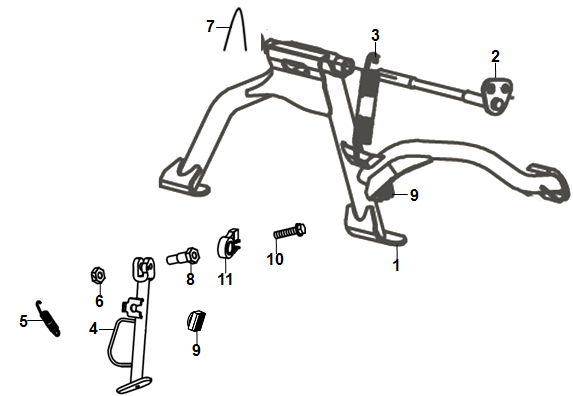 7
3
2
9
10
1
8
11
6
5
4
9